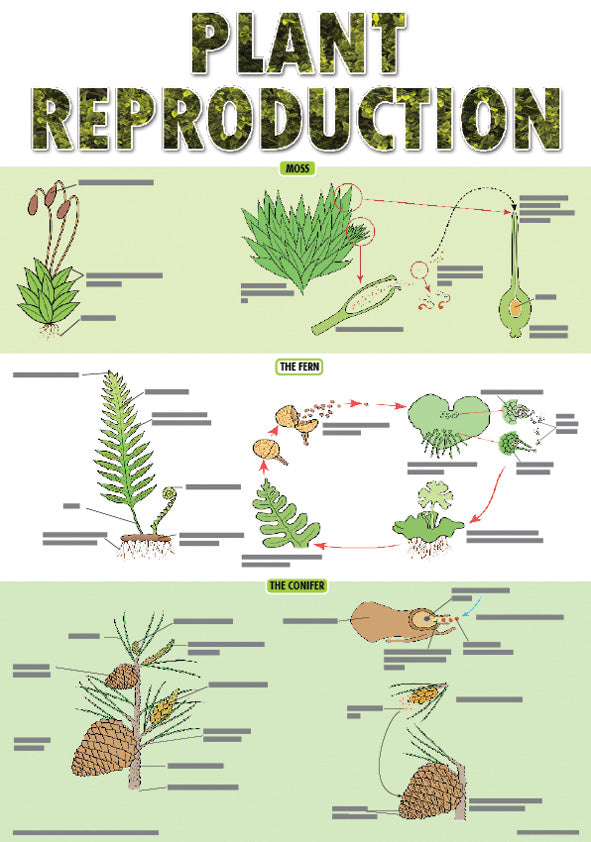 PLANT REPRODUCTION

MOSS

THE FERN

THE CONIFER