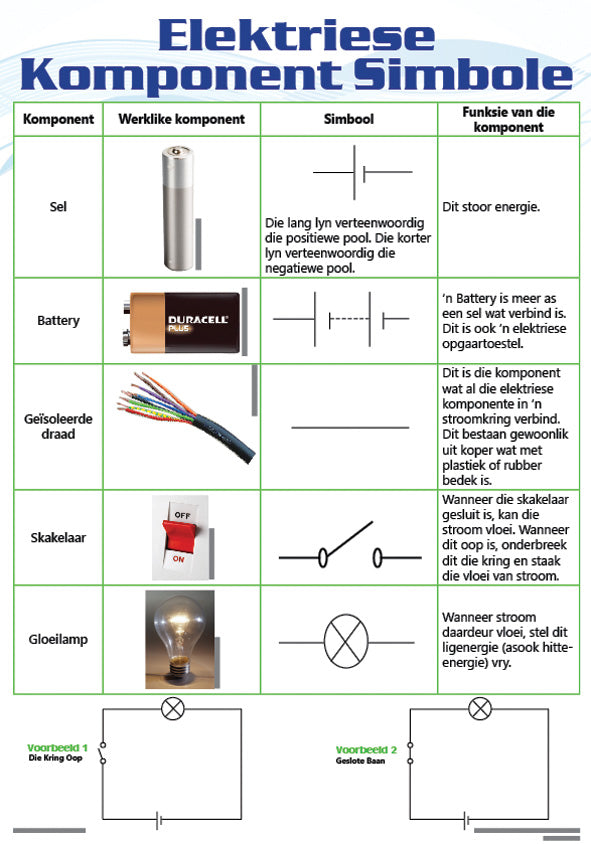 Elektriese Komponent Simbole

| Komponent | Werklike komponent | Simbool | Funksie van die komponent |
|---|---|---|---|
| Sel | | Die lang lyn verteenwoordig die positiewe pool. Die korter lyn verteenwoordig die negatiewe pool. | Dit stoor energie. |
| Battery | DURACELL PLUS | | 'n Battery is meer as een sel wat verbind is. Dit is ook 'n elektriese opgaartoestel. |
| Geïsoleerde draad | | | Dit is die komponent wat al die elektriese komponente in 'n stroomkring verbind. Dit bestaan gewoonlik uit koper wat met plastiek of rubber bedek is. |
| Skakelaar | OFF ON | | Wanneer die skakelaar gesluit is, kan die stroom vloei. Wanneer dit oop is, onderbreek dit die kring en staak die vloei van stroom. |
| Gloeilamp | | | Wanneer stroom daardeur vloei, stel dit ligenergie (asook hitte-energie) vry. |

Voorbeeld 1
Die Kring Oop

Voorbeeld 2
Geslote Baan